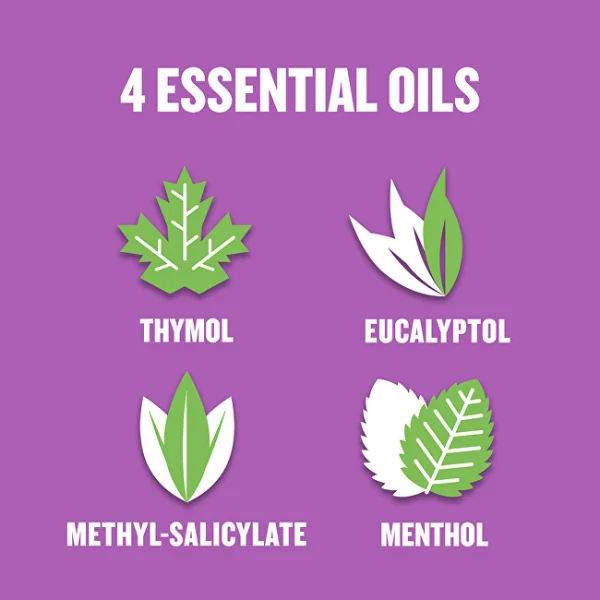 4 ESSENTIAL OILS

THYMOL

EUCALYPTOL

METHYL-SALICYLATE

MENTHOL